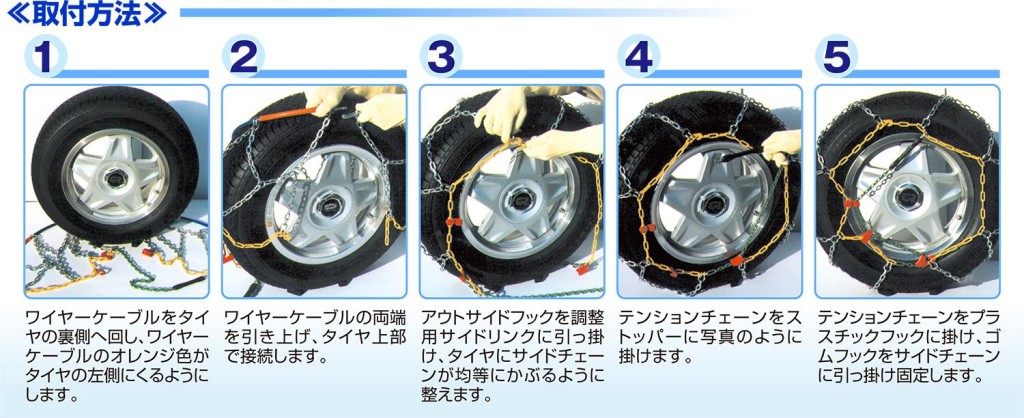 ≪取付方法≫

1

ワイヤーケーブルをタイヤの裏側へ回し、ワイヤーケーブルのオレンジ色がタイヤの左側にくるようにします。

2

ワイヤーケーブルの両端を引き上げ、タイヤ上部で接続します。

3

アウトサイドフックを調整用サイドリンクに引っ掛け、タイヤにサイドチェーンが均等にかぶるように整えます。

4

テンションチェーンをストッパーに写真のように掛けます。

5

テンションチェーンをプラスチックフックに掛け、ゴムフックをサイドチェーンに引っ掛け固定します。